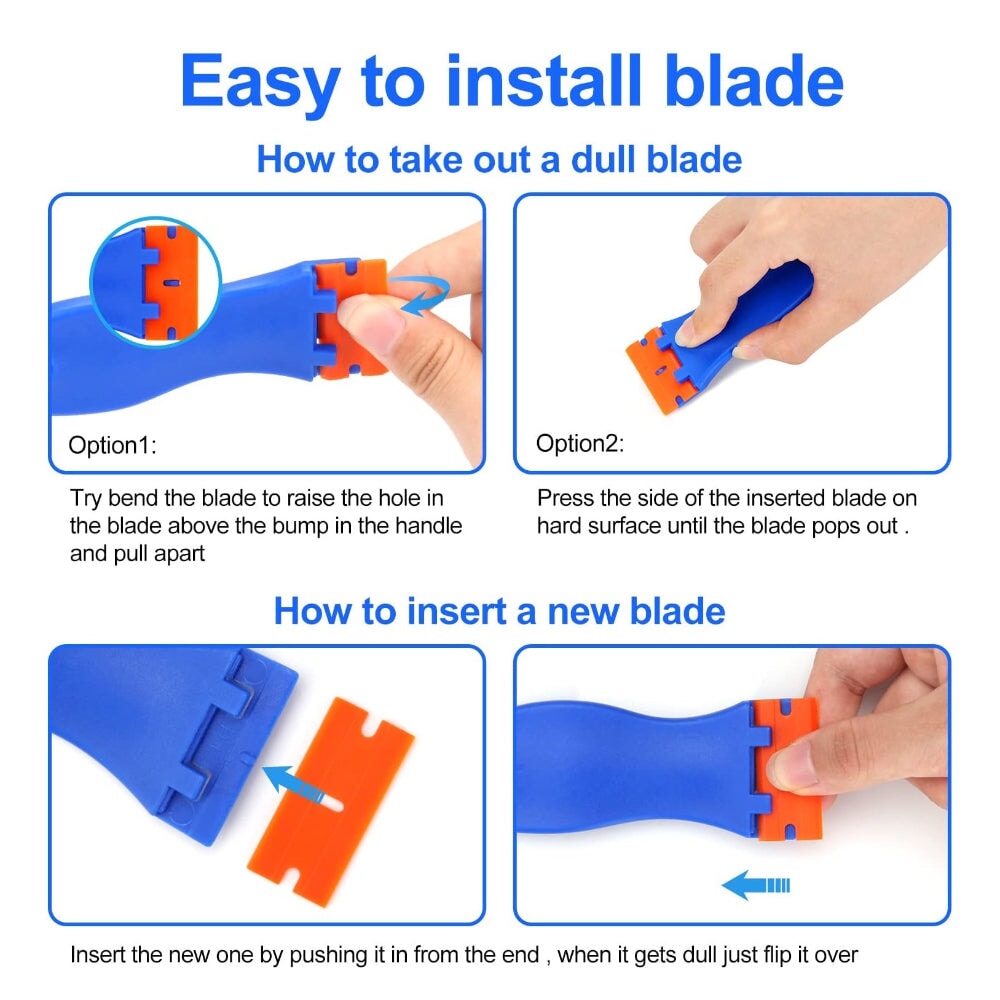 Easy to install blade

How to take out a dull blade

Option1:

Try bend the blade to raise the hole in the blade above the bump in the handle and pull apart

Option2:

Press the side of the inserted blade on hard surface until the blade pops out .

How to insert a new blade

Insert the new one by pushing it in from the end , when it gets dull just flip it over